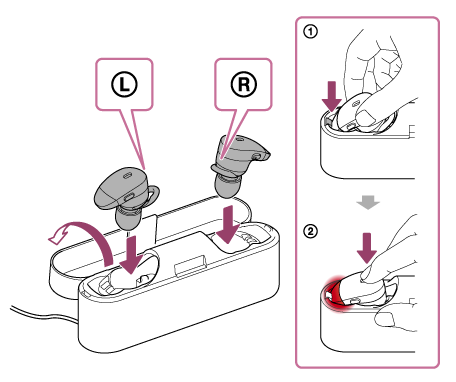 Ⓛ
Ⓡ
①
②